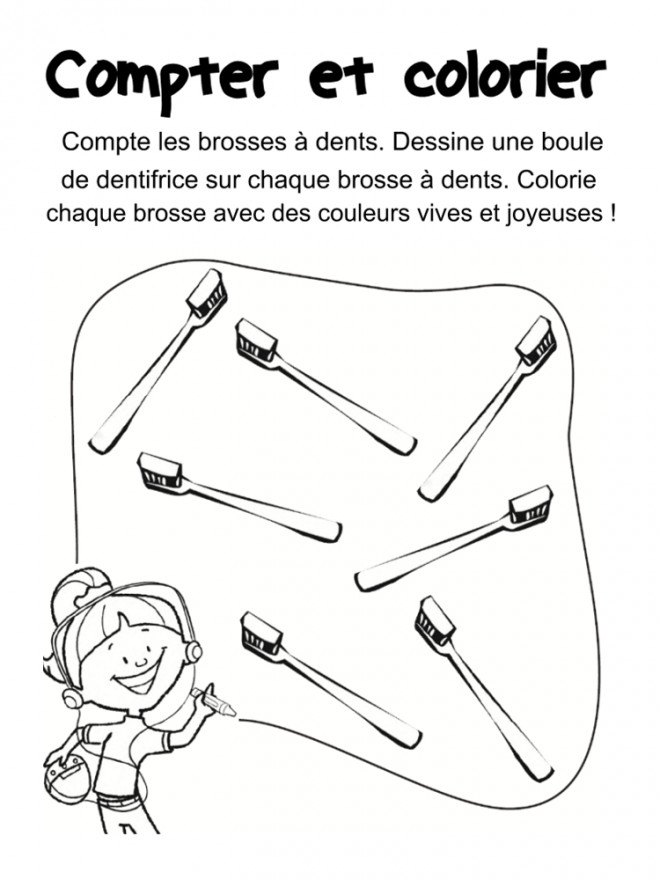 Compter et colorier

Compte les brosses à dents. Dessine une boule de dentifrice sur chaque brosse à dents. Colorie chaque brosse avec des couleurs vives et joyeuses !