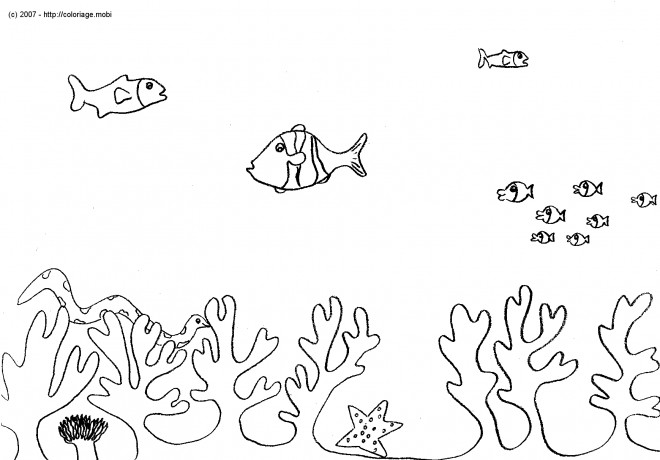 (c) 2007 - http://coloriage.mobi