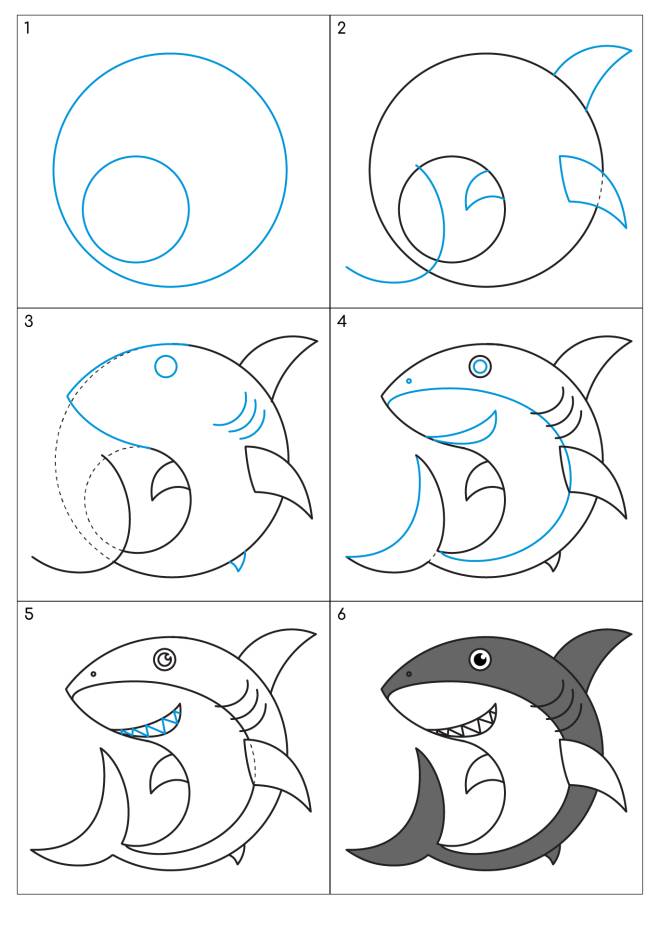 1

2

3

4

5

6