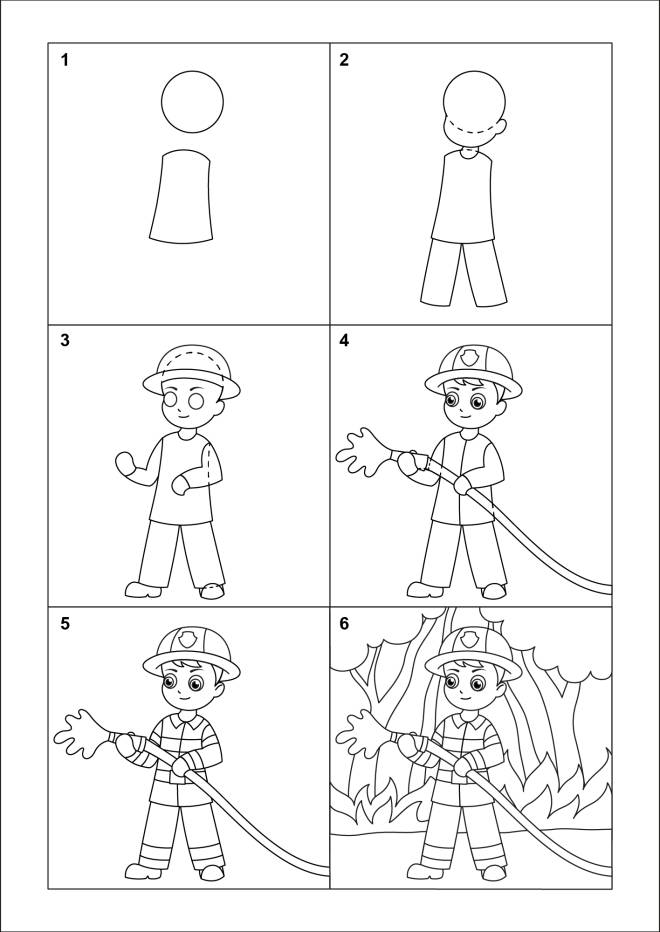 1

2

3

4

5

6