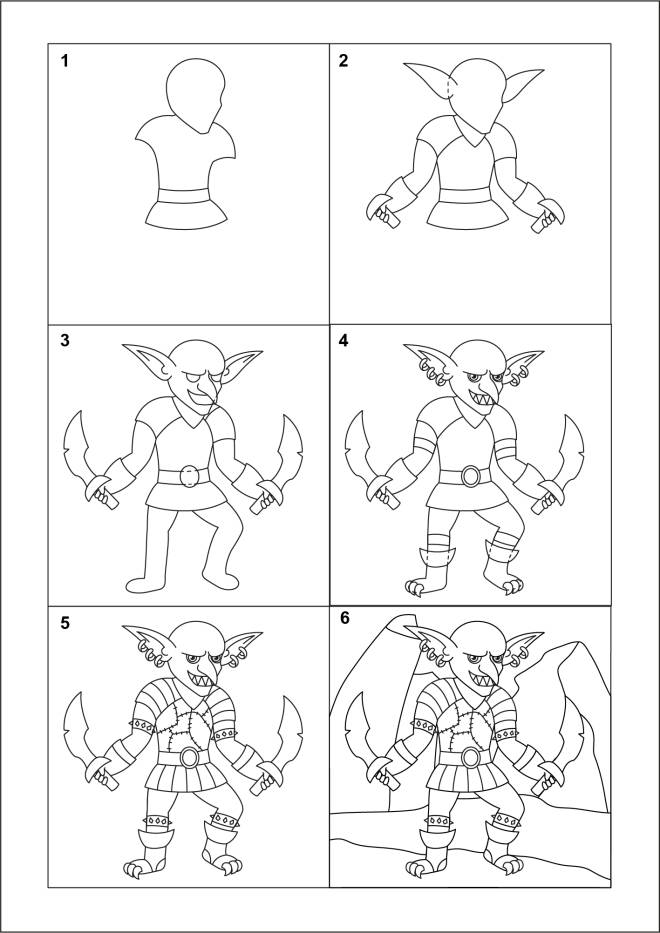 1

2

3

4

5

6