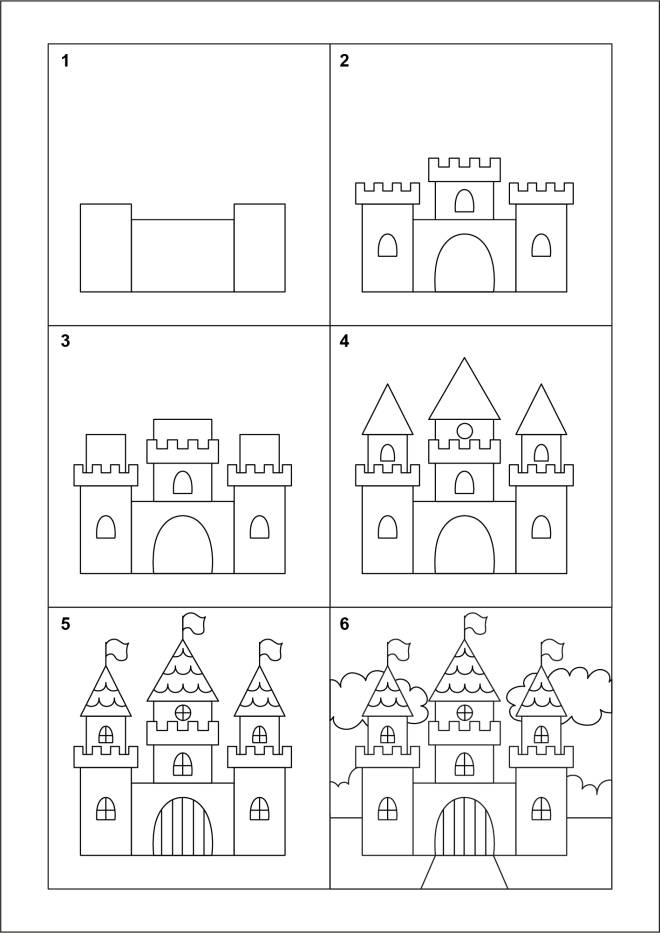 1

2

3

4

5

6