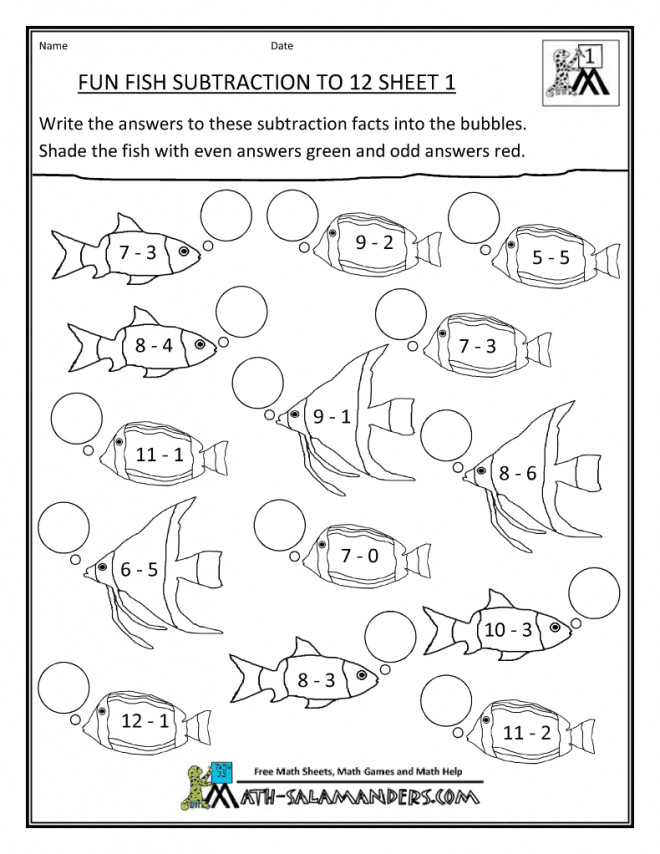 Name Date

1

FUN FISH SUBTRACTION TO 12 SHEET 1

Write the answers to these subtraction facts into the bubbles.
Shade the fish with even answers green and odd answers red.

7 - 3

9 - 2

5 - 5

8 - 4

7 - 3

9 - 1

11 - 1

8 - 6

6 - 5

7 - 0

10 - 3

8 - 3

12 - 1

11 - 2

Free Math Sheets, Math Games and Math Help
MATH-SALAMANDERS.COM