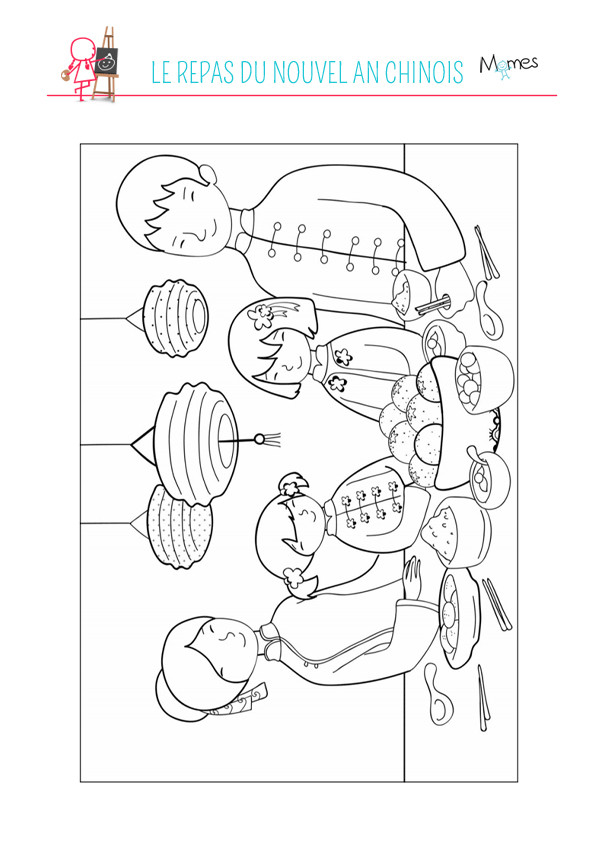 LE REPAS DU NOUVEL AN CHINOIS

Momes